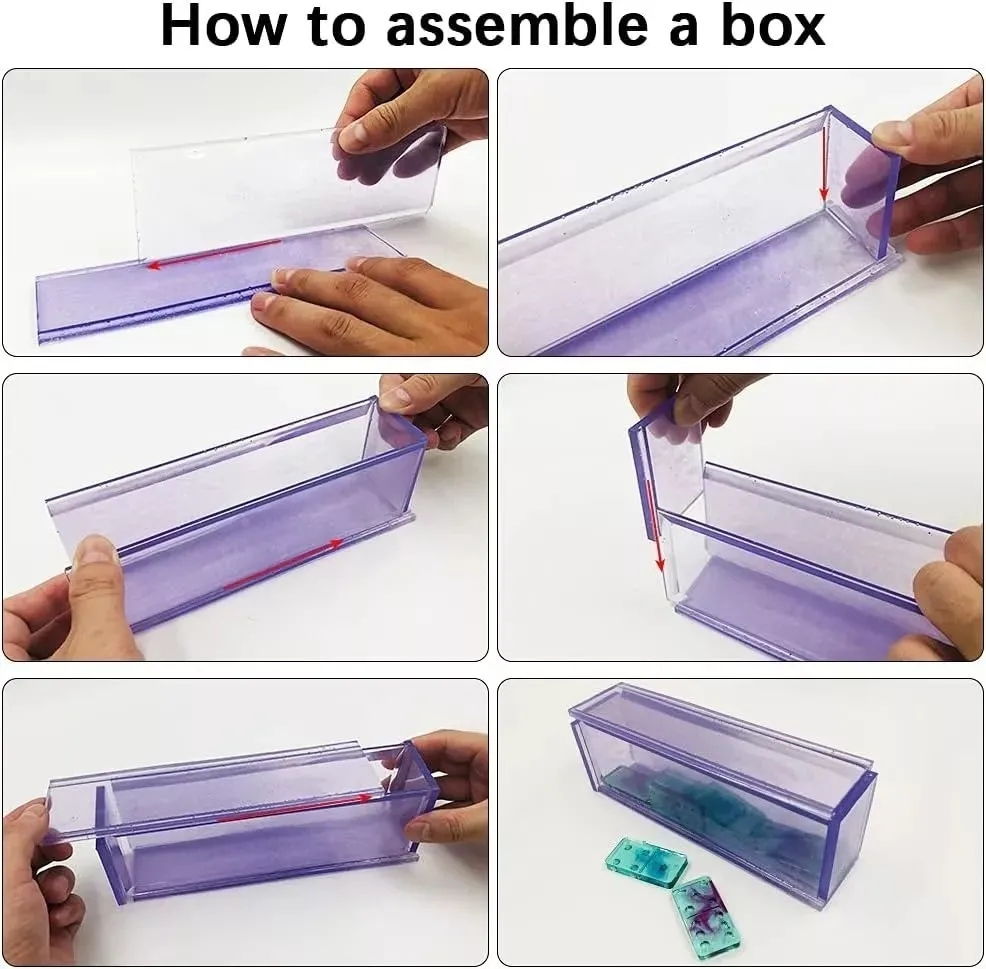 How to assemble a box